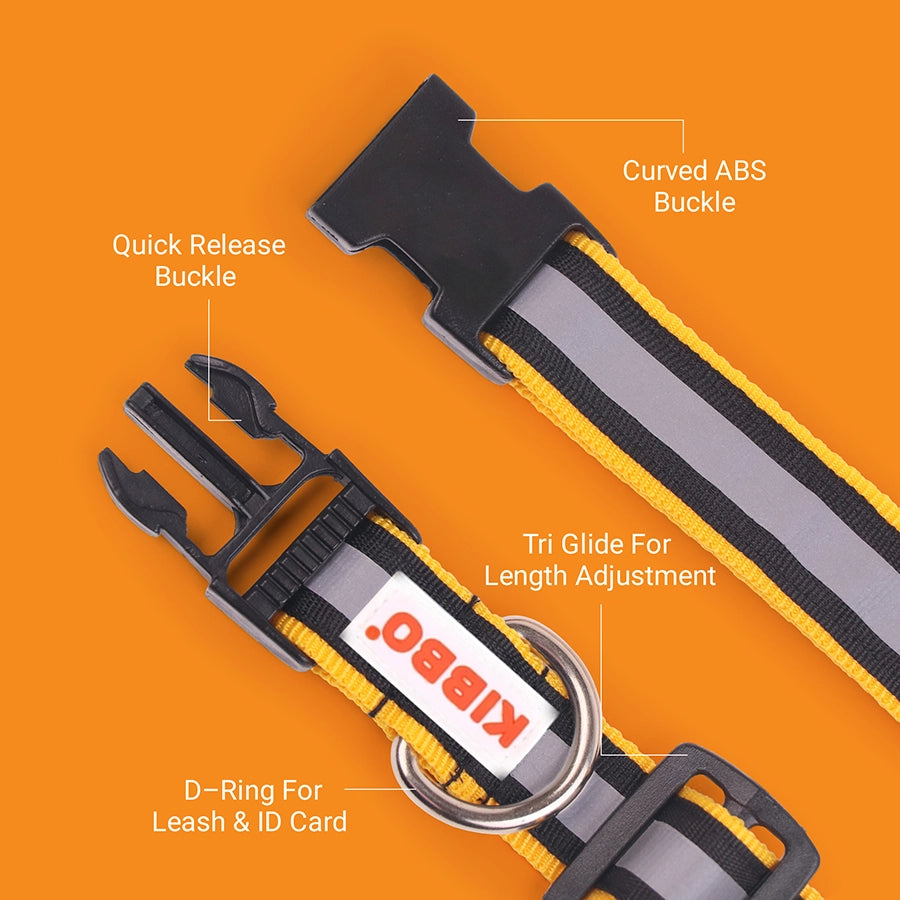 Curved ABS Buckle

Quick Release Buckle

Tri Glide For Length Adjustment

KIBBO

D–Ring For Leash & ID Card