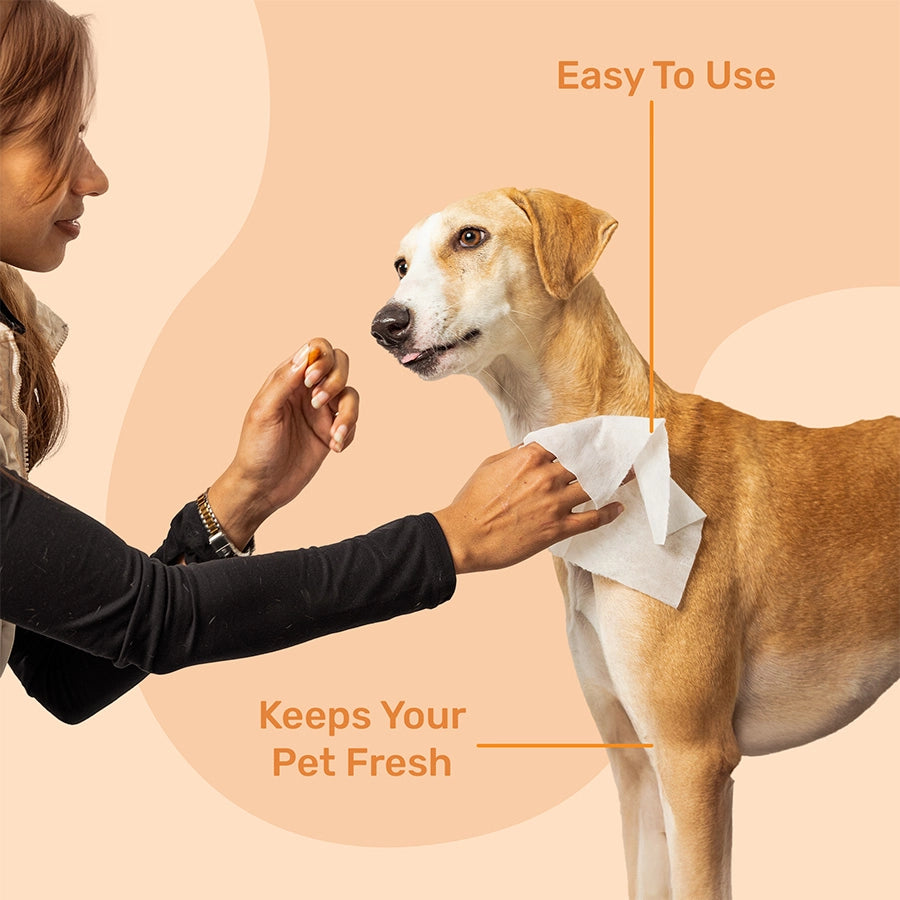 Easy To Use

Keeps Your Pet Fresh